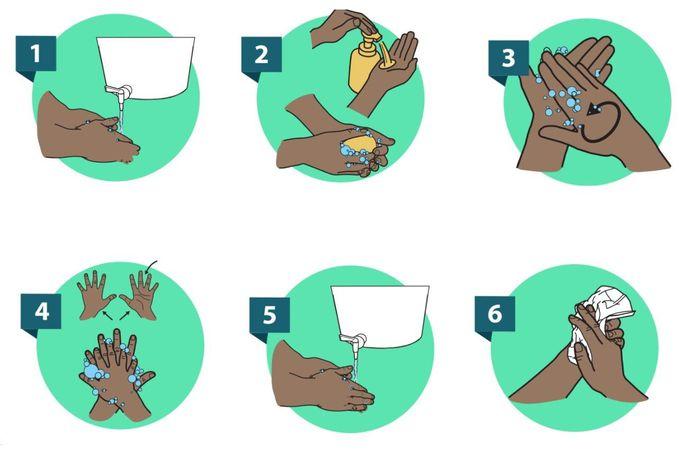 1

2

3

4

5

6